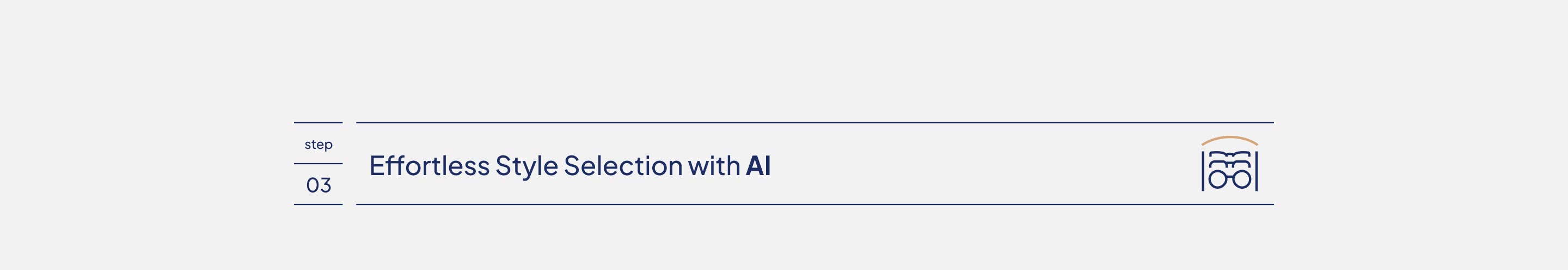 step

03

Effortless Style Selection with AI