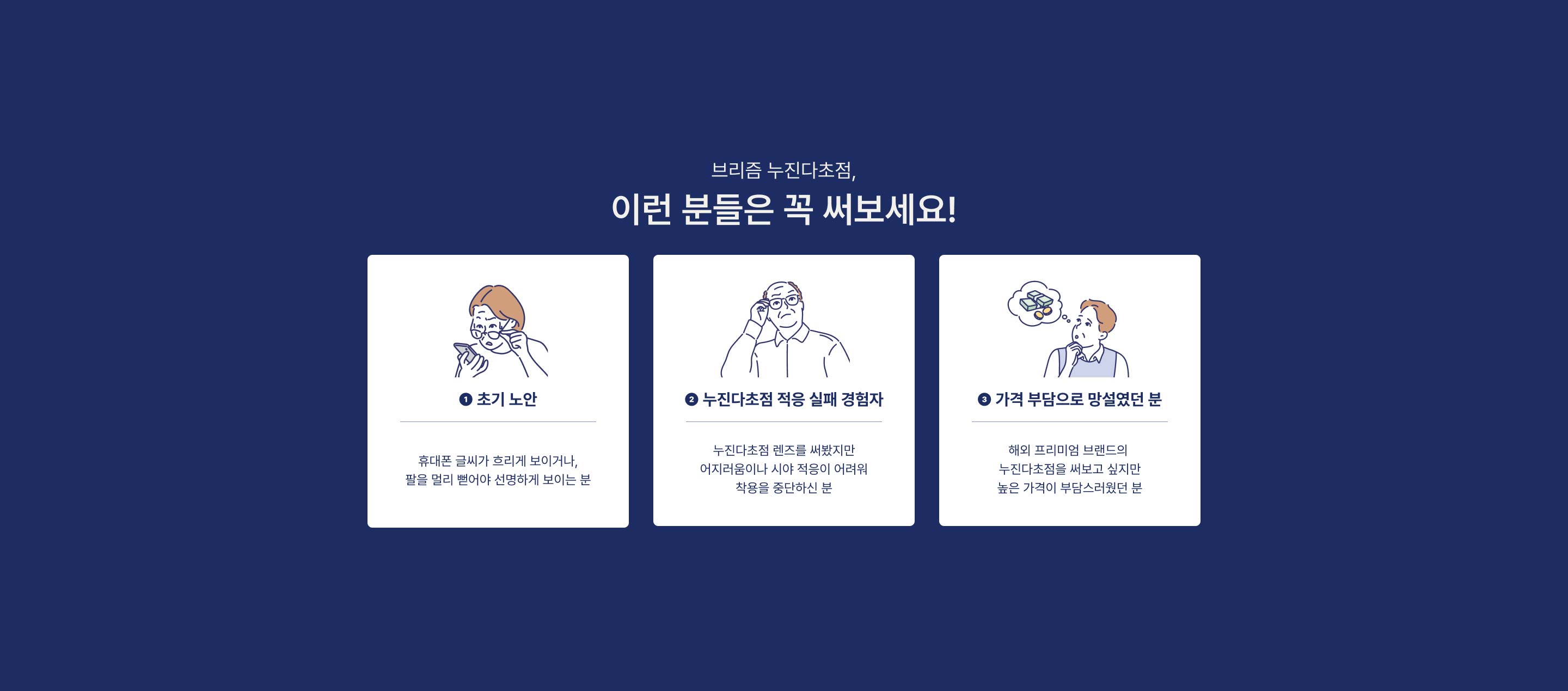 브리즘 누진다초점,

이런 분들은 꼭 써보세요!

❶ 초기 노안

휴대폰 글씨가 흐리게 보이거나, 팔을 멀리 뻗어야 선명하게 보이는 분

❷ 누진다초점 적응 실패 경험자

누진다초점 렌즈를 써봤지만 어지러움이나 시야 적응이 어려워 착용을 중단하신 분

❸ 가격 부담으로 망설였던 분

해외 프리미엄 브랜드의 누진다초점을 써보고 싶지만 높은 가격이 부담스러웠던 분